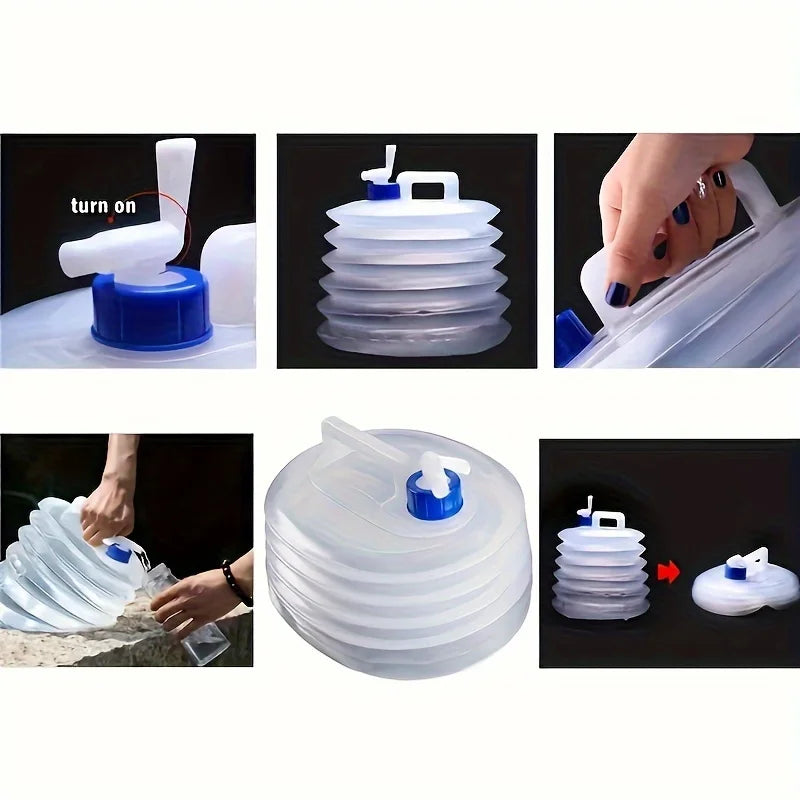 turn on